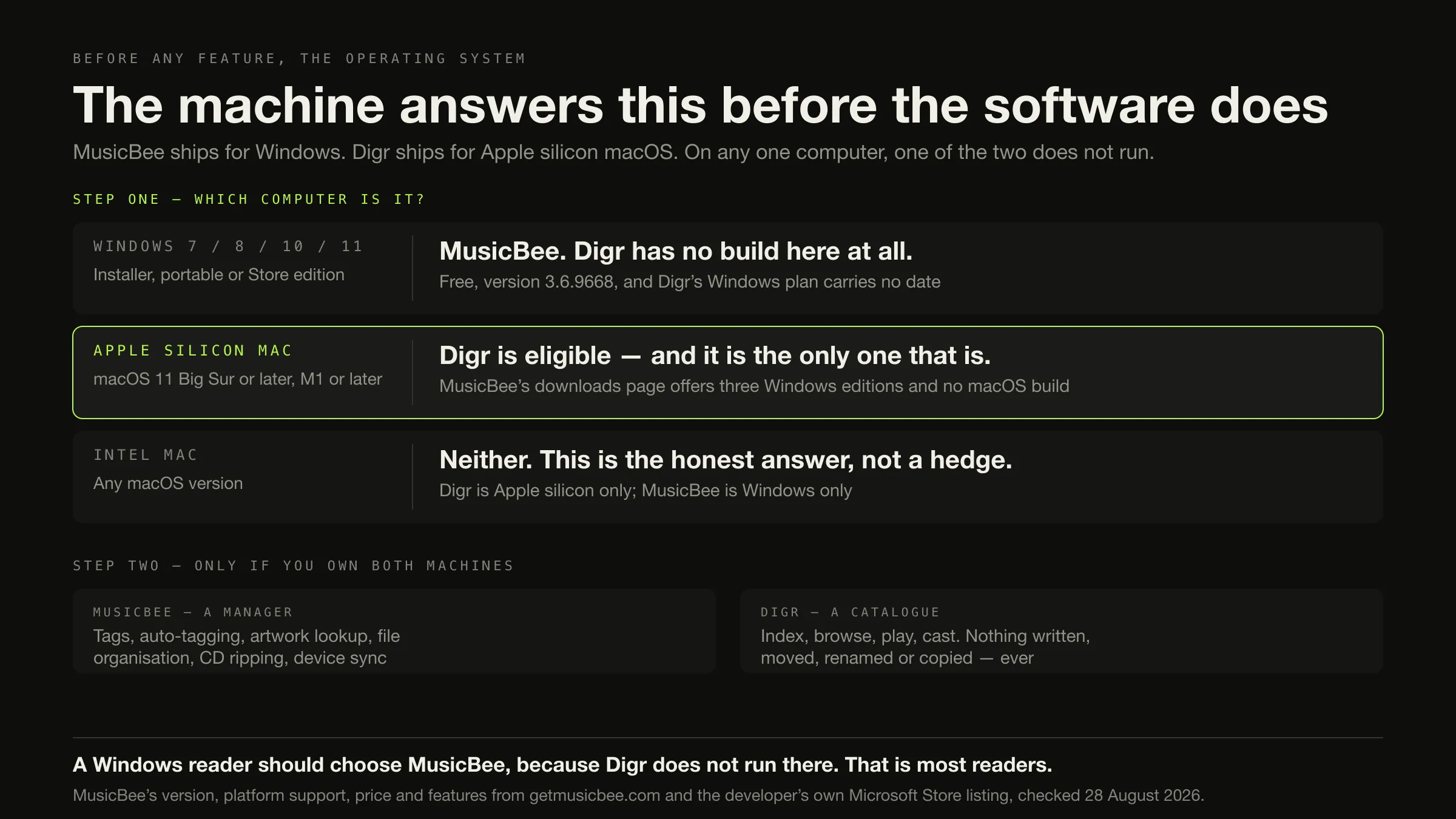 BEFORE ANY FEATURE, THE OPERATING SYSTEM

The machine answers this before the software does

MusicBee ships for Windows. Digr ships for Apple silicon macOS. On any one computer, one of the two does not run.

STEP ONE — WHICH COMPUTER IS IT?

WINDOWS 7 / 8 / 10 / 11
Installer, portable or Store edition

MusicBee. Digr has no build here at all.
Free, version 3.6.9668, and Digr's Windows plan carries no date

APPLE SILICON MAC
macOS 11 Big Sur or later, M1 or later

Digr is eligible — and it is the only one that is.
MusicBee's downloads page offers three Windows editions and no macOS build

INTEL MAC
Any macOS version

Neither. This is the honest answer, not a hedge.
Digr is Apple silicon only; MusicBee is Windows only

STEP TWO — ONLY IF YOU OWN BOTH MACHINES

MUSICBEE — A MANAGER
Tags, auto-tagging, artwork lookup, file organisation, CD ripping, device sync

DIGR — A CATALOGUE
Index, browse, play, cast. Nothing written, moved, renamed or copied — ever

A Windows reader should choose MusicBee, because Digr does not run there. That is most readers.

MusicBee's version, platform support, price and features from getmusicbee.com and the developer's own Microsoft Store listing, checked 28 August 2026.